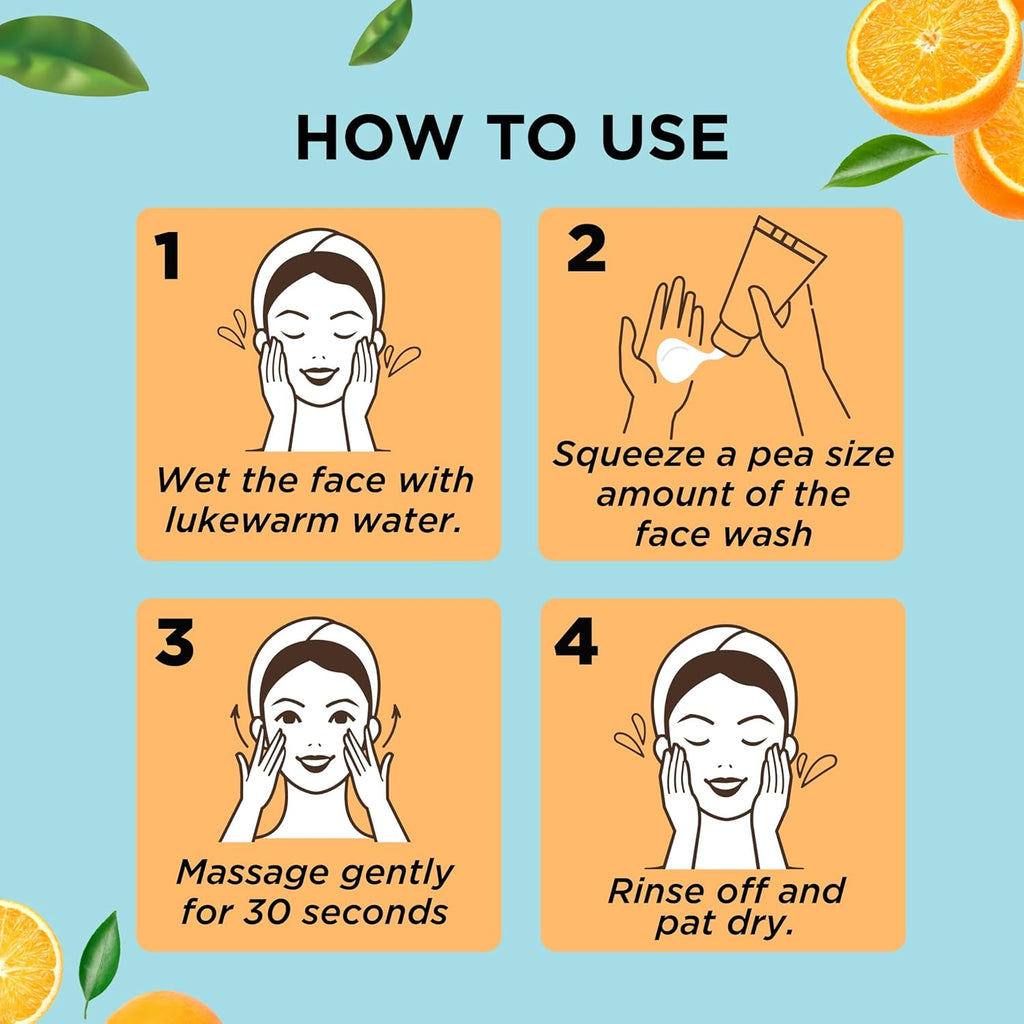 HOW TO USE

1

Wet the face with lukewarm water.

2

Squeeze a pea size amount of the face wash

3

Massage gently for 30 seconds

4

Rinse off and pat dry.