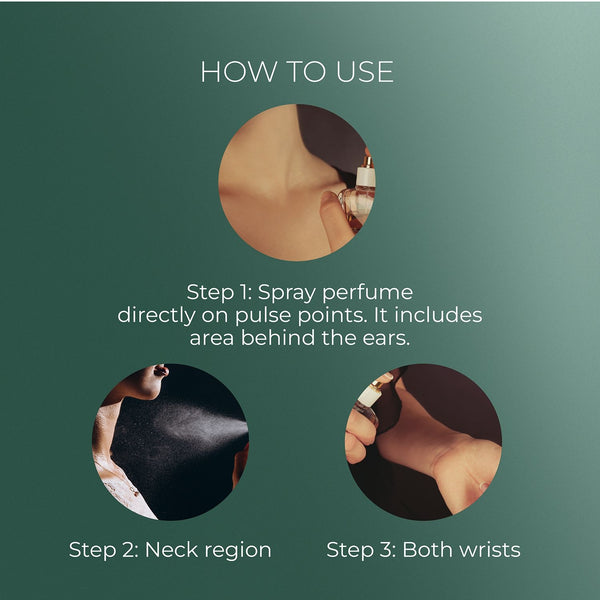 HOW TO USE

Step 1: Spray perfume directly on pulse points. It includes area behind the ears.

Step 2: Neck region

Step 3: Both wrists