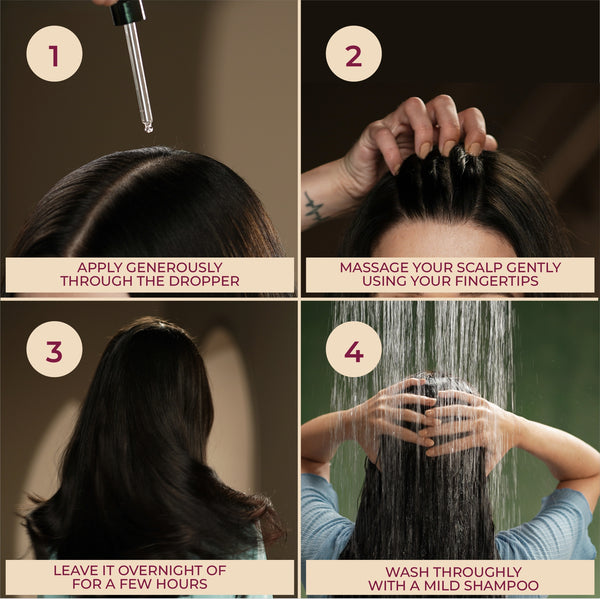 1

APPLY GENEROUSLY THROUGH THE DROPPER

2

MASSAGE YOUR SCALP GENTLY USING YOUR FINGERTIPS

3

LEAVE IT OVERNIGHT OF FOR A FEW HOURS

4

WASH THROUGHLY WITH A MILD SHAMPOO